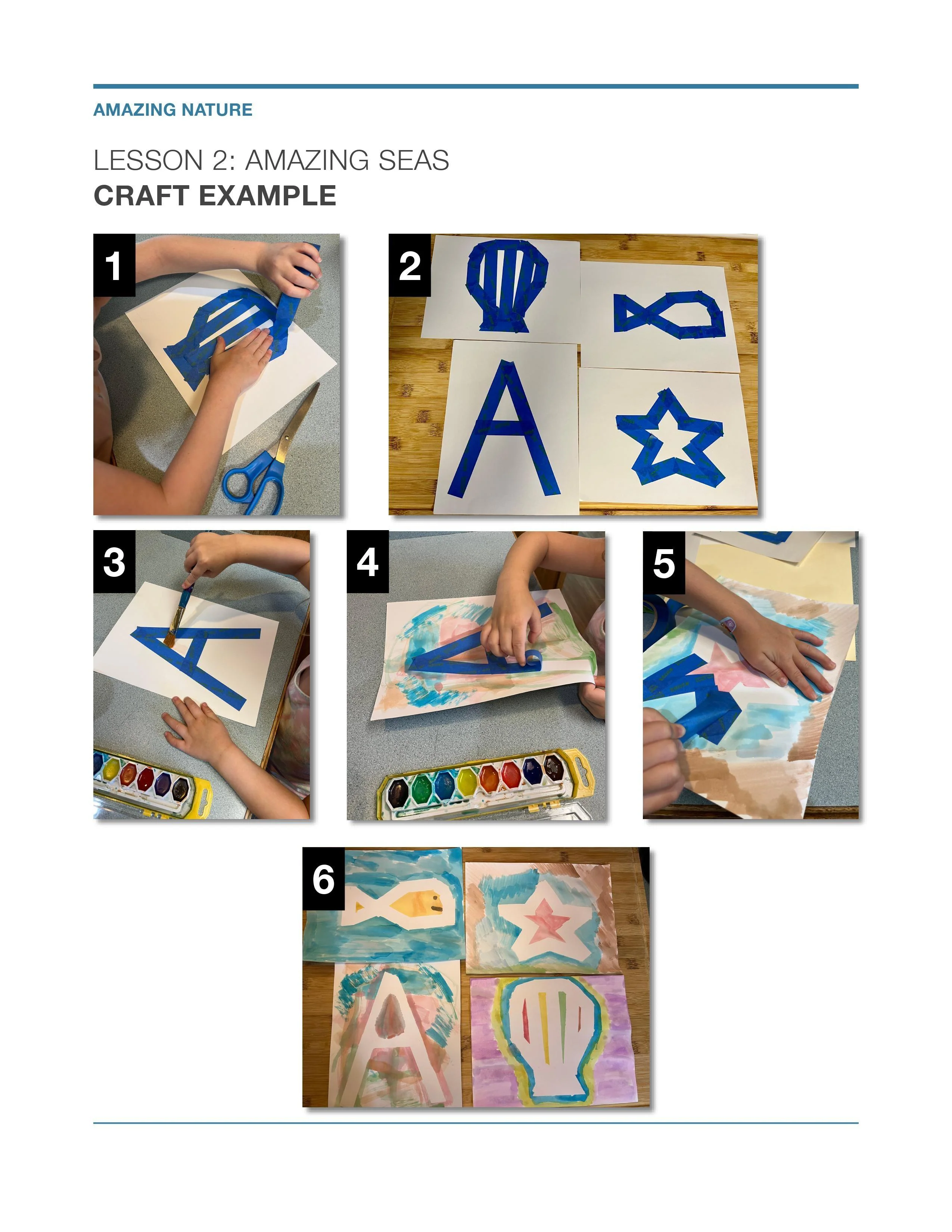 AMAZING NATURE

LESSON 2: AMAZING SEAS
CRAFT EXAMPLE

1

2

3

4

5

6